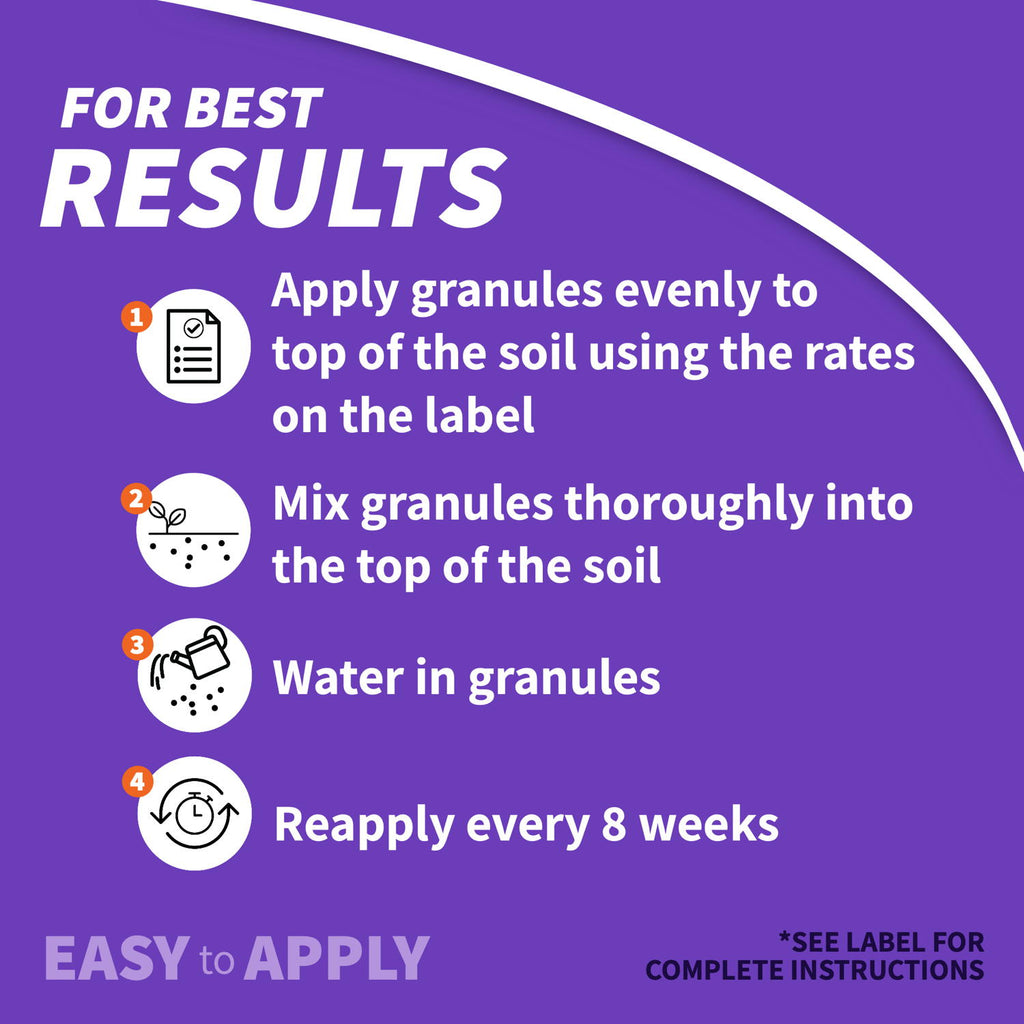 FOR BEST
RESULTS

1 Apply granules evenly to top of the soil using the rates on the label

2 Mix granules thoroughly into the top of the soil

3 Water in granules

4 Reapply every 8 weeks

EASY to APPLY

*SEE LABEL FOR COMPLETE INSTRUCTIONS