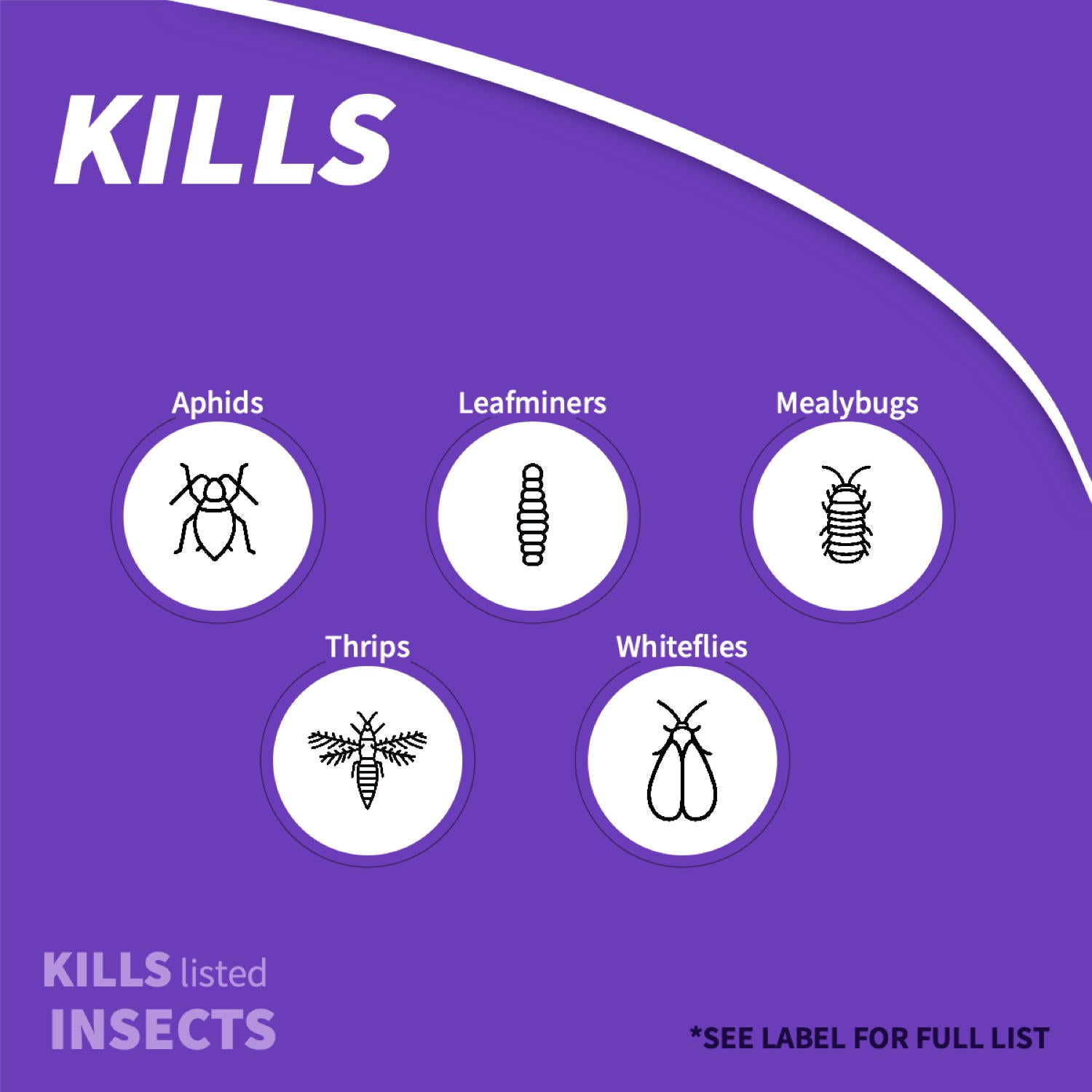 KILLS

Aphids

Leafminers

Mealybugs

Thrips

Whiteflies

KILLS listed INSECTS

*SEE LABEL FOR FULL LIST