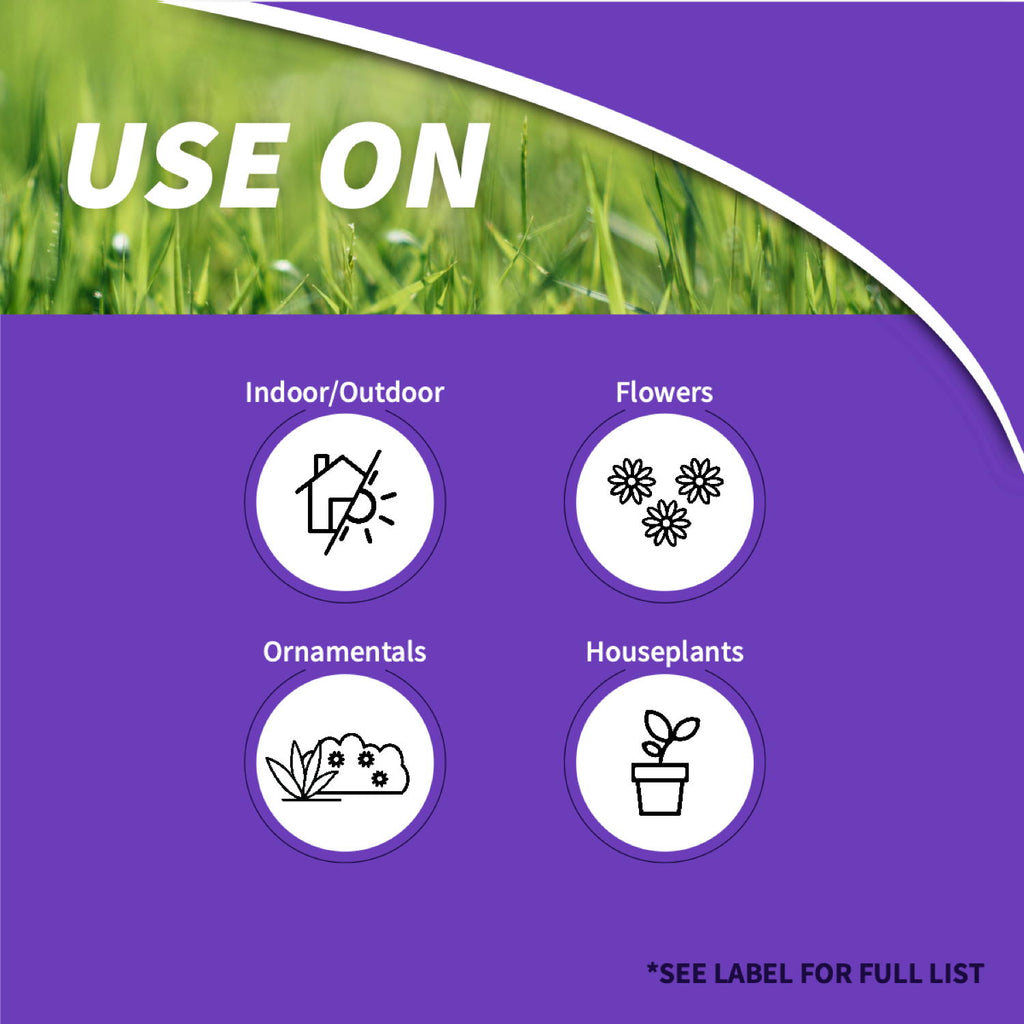 USE ON

Indoor/Outdoor

Flowers

Ornamentals

Houseplants

*SEE LABEL FOR FULL LIST