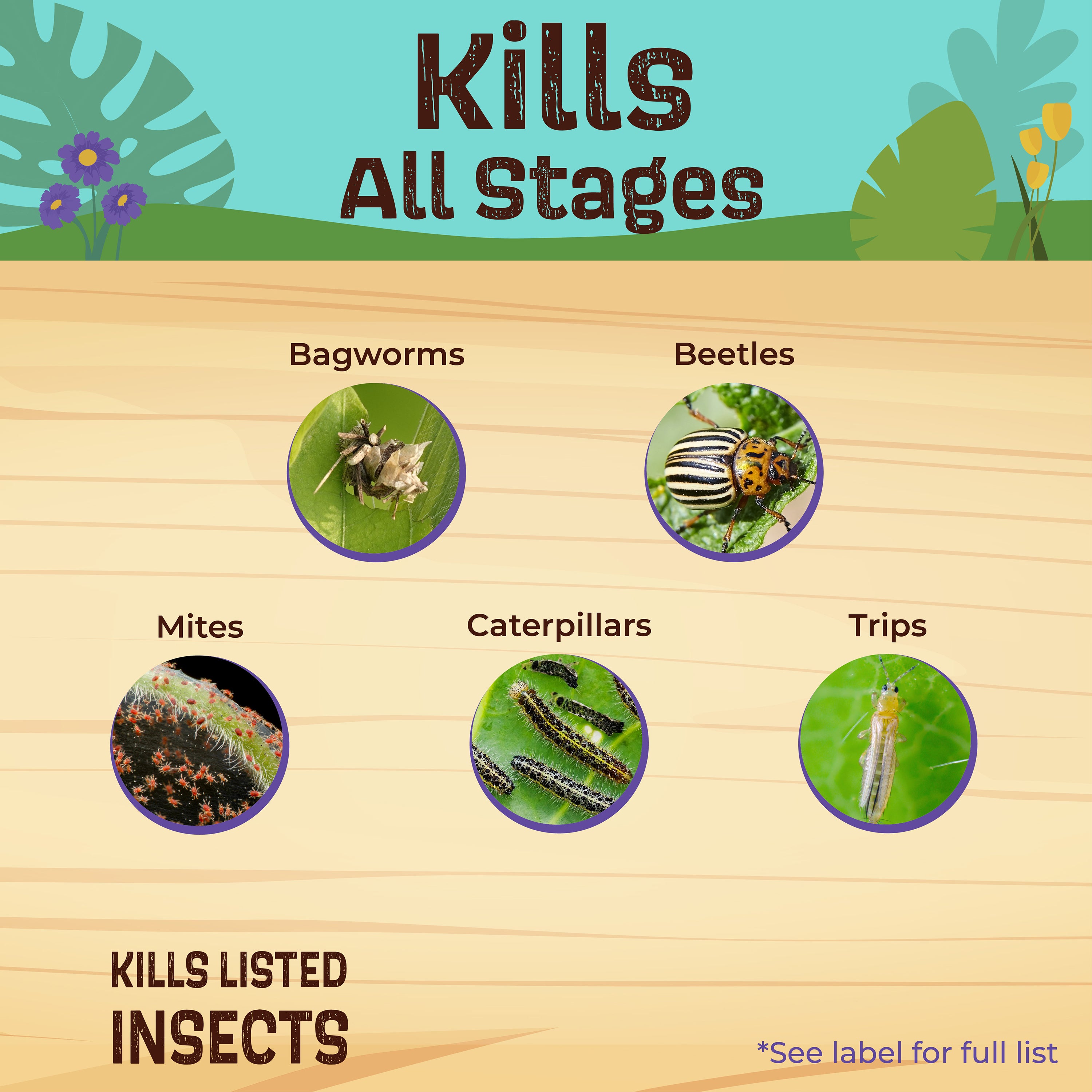 Kills All Stages

Bagworms

Beetles

Mites

Caterpillars

Trips

KILLS LISTED INSECTS

*See label for full list