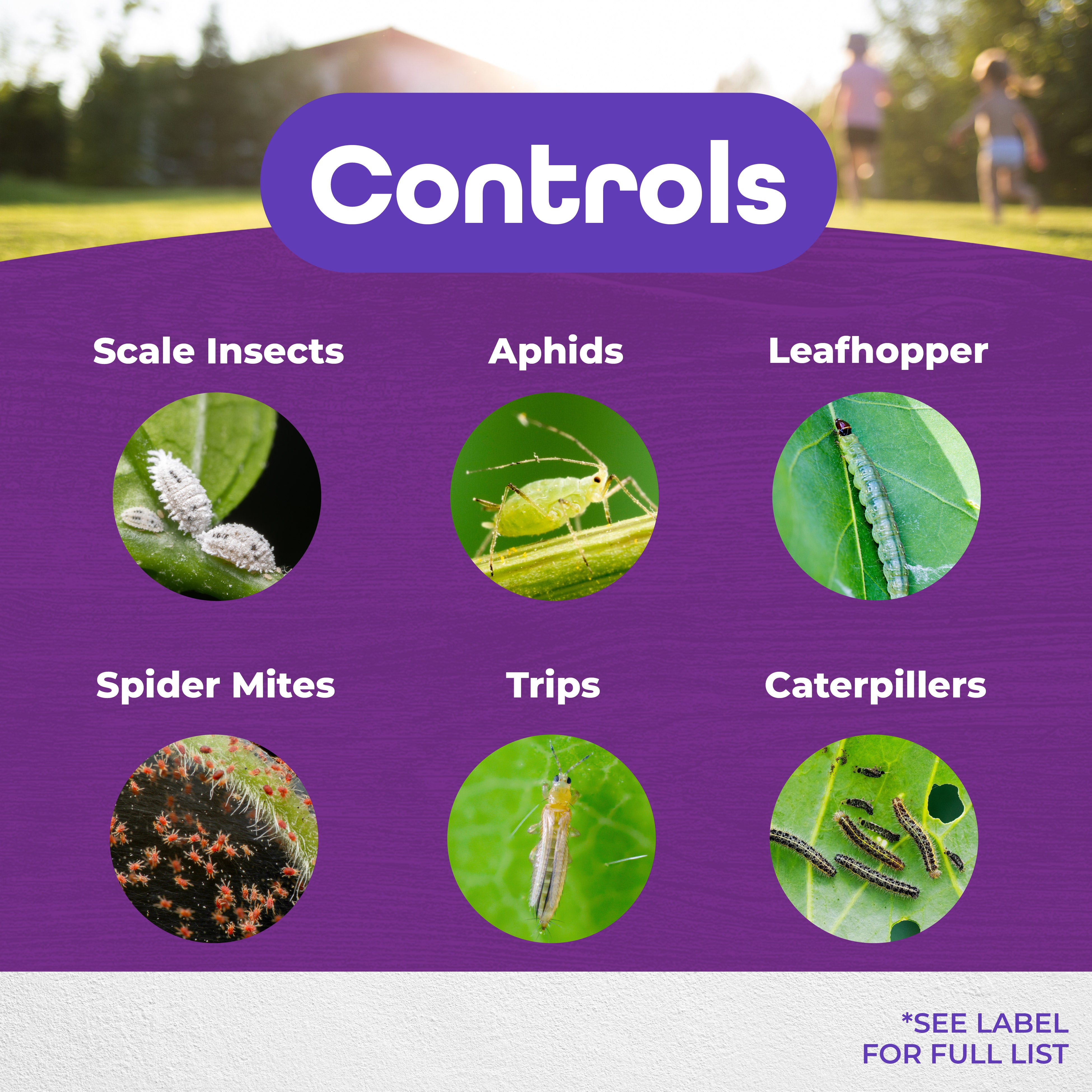 Controls

Scale Insects

Aphids

Leafhopper

Spider Mites

Trips

Caterpillers

*SEE LABEL FOR FULL LIST